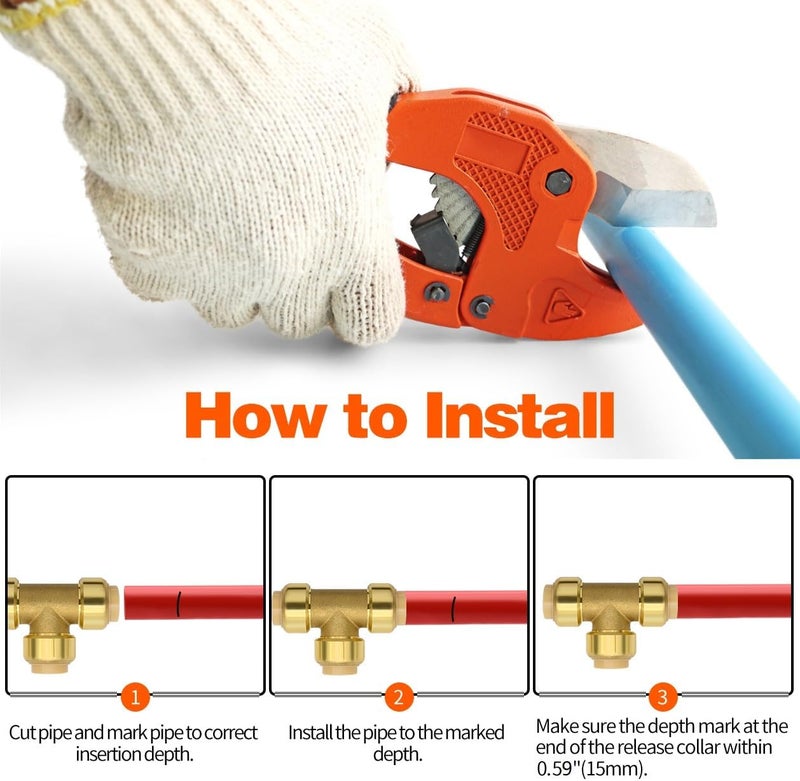 How to Install

1
Cut pipe and mark pipe to correct insertion depth.

2
Install the pipe to the marked depth.

3
Make sure the depth mark at the end of the release collar within 0.59"(15mm).